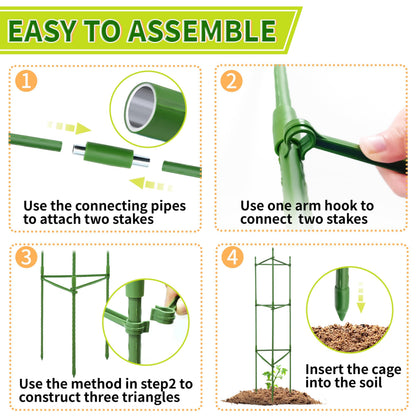 EASY TO ASSEMBLE

1

Use the connecting pipes to attach two stakes

2

Use one arm hook to connect two stakes

3

Use the method in step2 to construct three triangles

4

Insert the cage into the soil