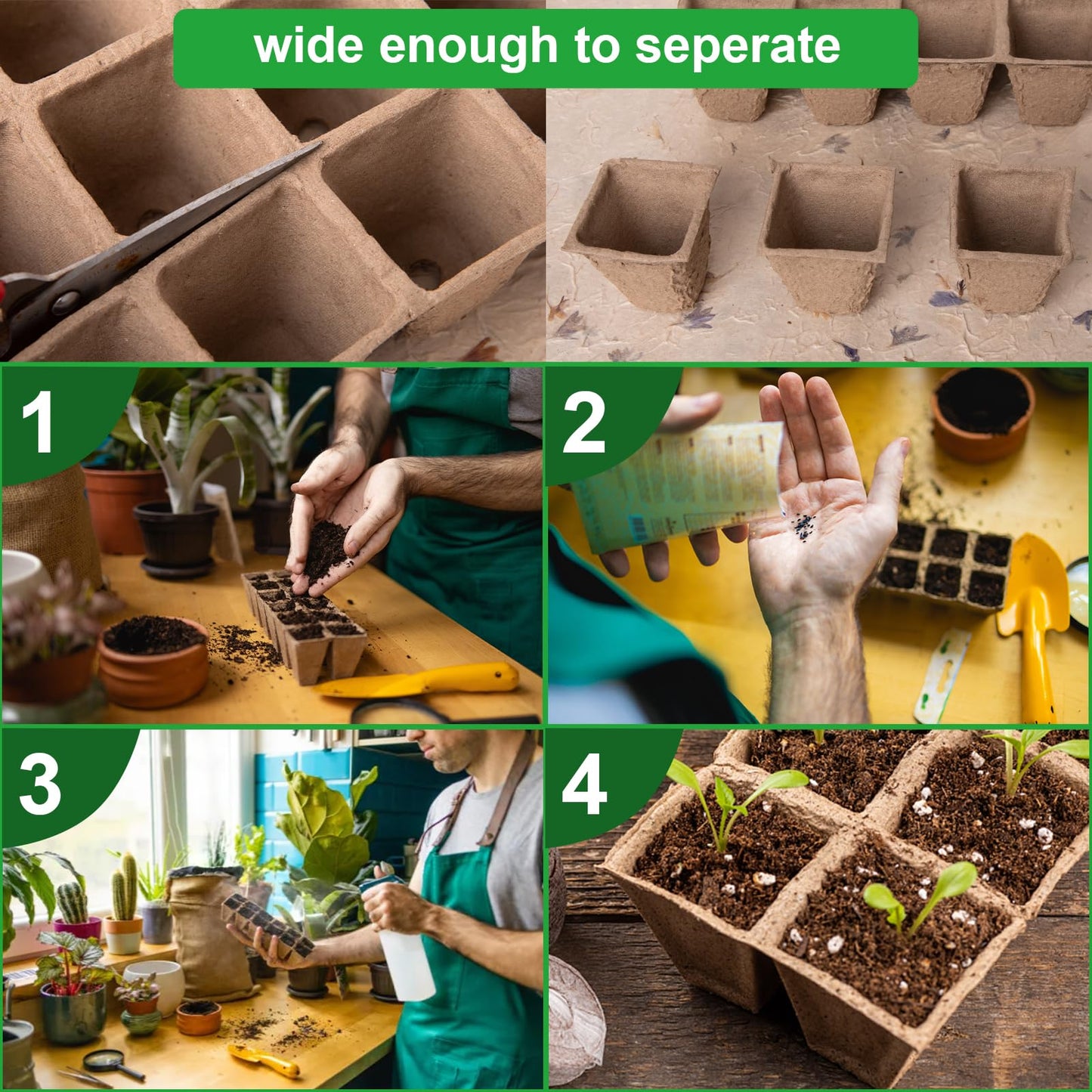 wide enough to seperate

1

2

3

4