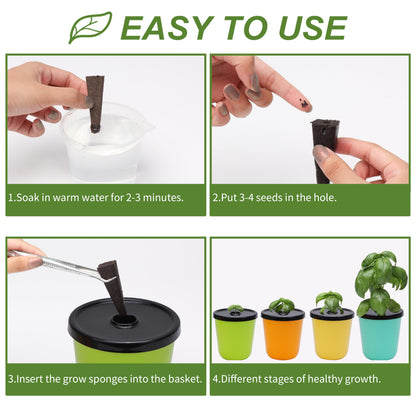 EASY TO USE

1.Soak in warm water for 2-3 minutes.

2.Put 3-4 seeds in the hole.

3.Insert the grow sponges into the basket.

4.Different stages of healthy growth.