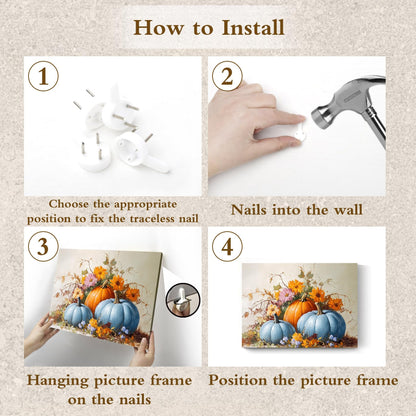 How to Install

1

Choose the appropriate position to fix the traceless nail

2

Nails into the wall

3

Hanging picture frame on the nails

4

Position the picture frame