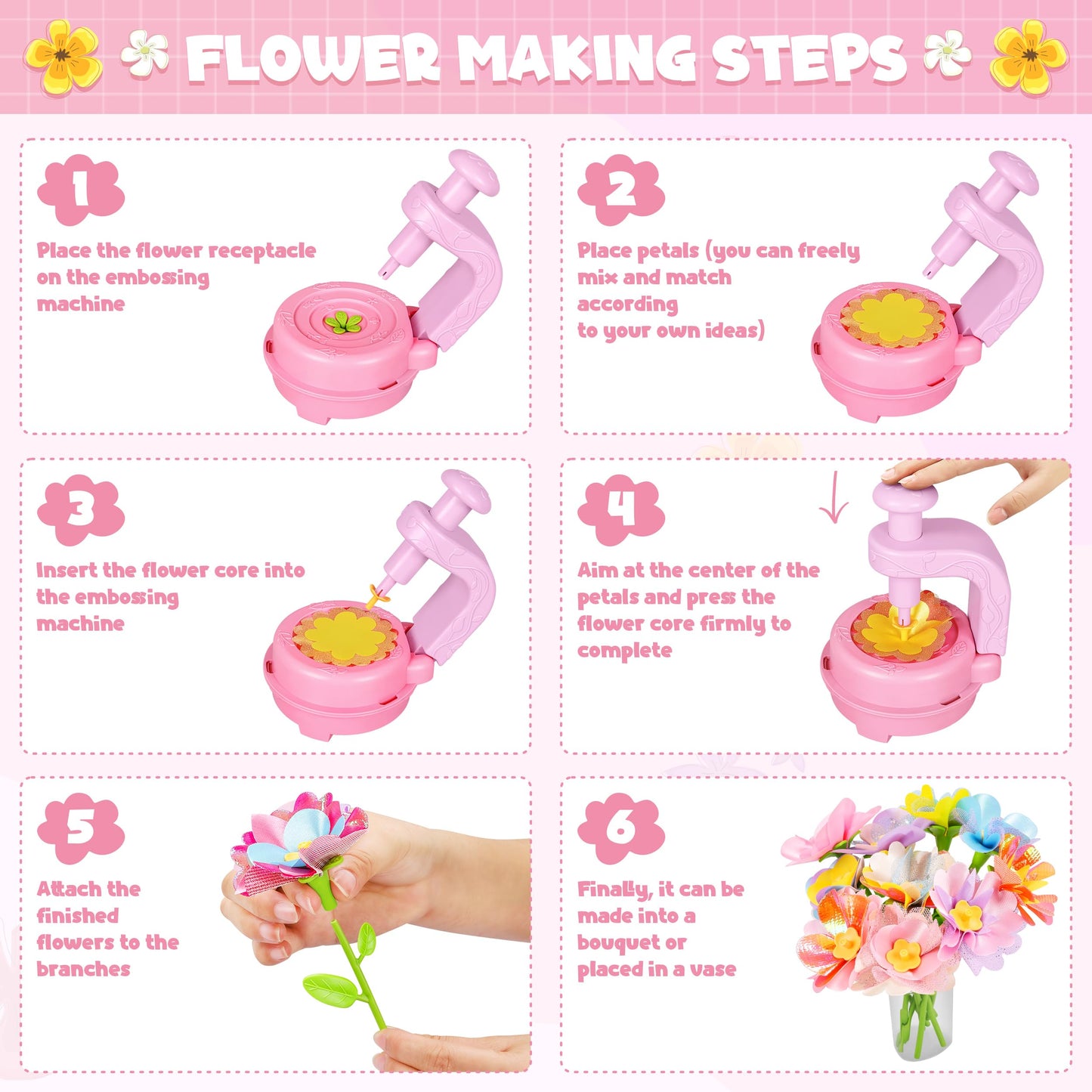 FLOWER MAKING STEPS

1

Place the flower receptacle on the embossing machine

2

Place petals (you can freely mix and match according to your own ideas)

3

Insert the flower core into the embossing machine

4

Aim at the center of the petals and press the flower core firmly to complete

5

Attach the finished flowers to the branches

6

Finally, it can be made into a bouquet or placed in a vase