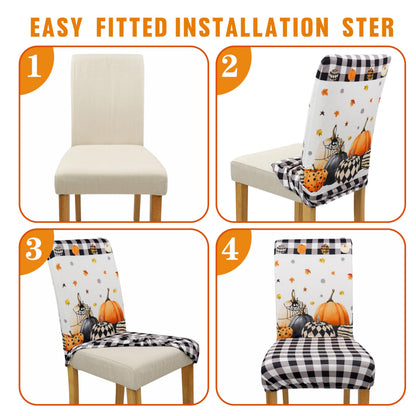 EASY FITTED INSTALLATION STER

1

2

3

4