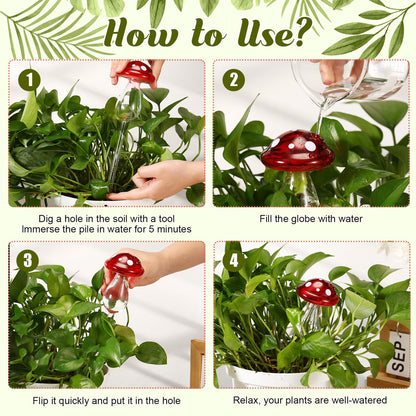 How to Use?

1

Dig a hole in the soil with a tool
Immerse the pile in water for 5 minutes

2

Fill the globe with water

3

Flip it quickly and put it in the hole

4

SEP.

Relax, your plants are well-watered