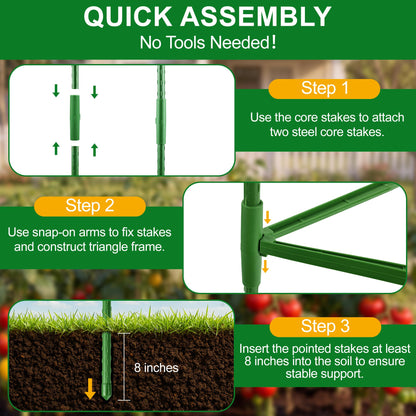 QUICK ASSEMBLY
No Tools Needed!

Step 1
Use the core stakes to attach two steel core stakes.

Step 2
Use snap-on arms to fix stakes and construct triangle frame.

8 inches

Step 3
Insert the pointed stakes at least 8 inches into the soil to ensure stable support.