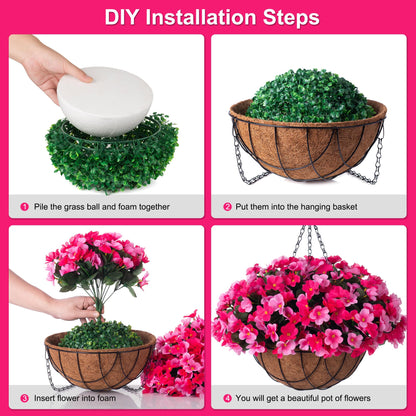 DIY Installation Steps

1 Pile the grass ball and foam together

2 Put them into the hanging basket

3 Insert flower into foam

4 You will get a beautiful pot of flowers