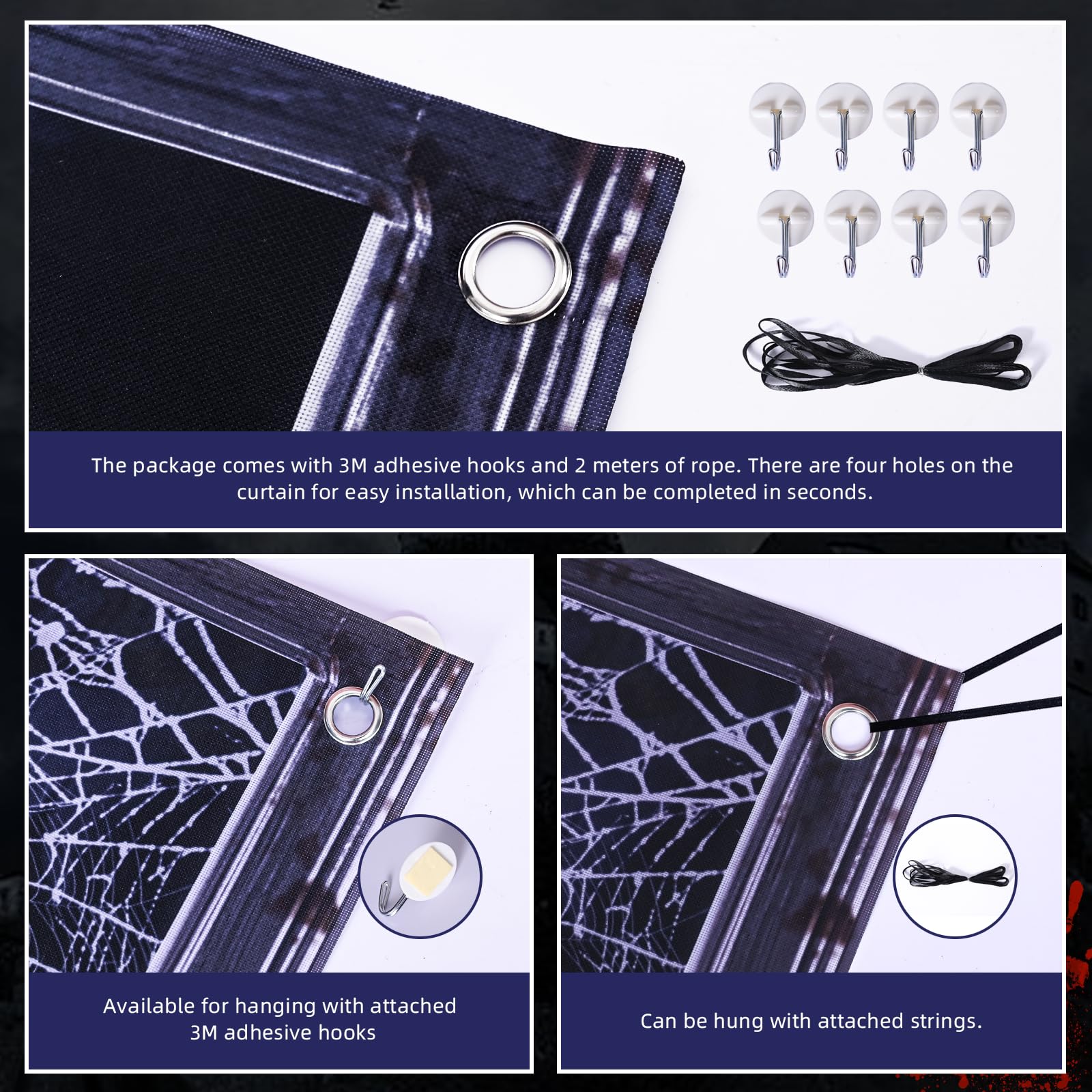 The package comes with 3M adhesive hooks and 2 meters of rope. There are four holes on the curtain for easy installation, which can be completed in seconds.

Available for hanging with attached 3M adhesive hooks

Can be hung with attached strings.