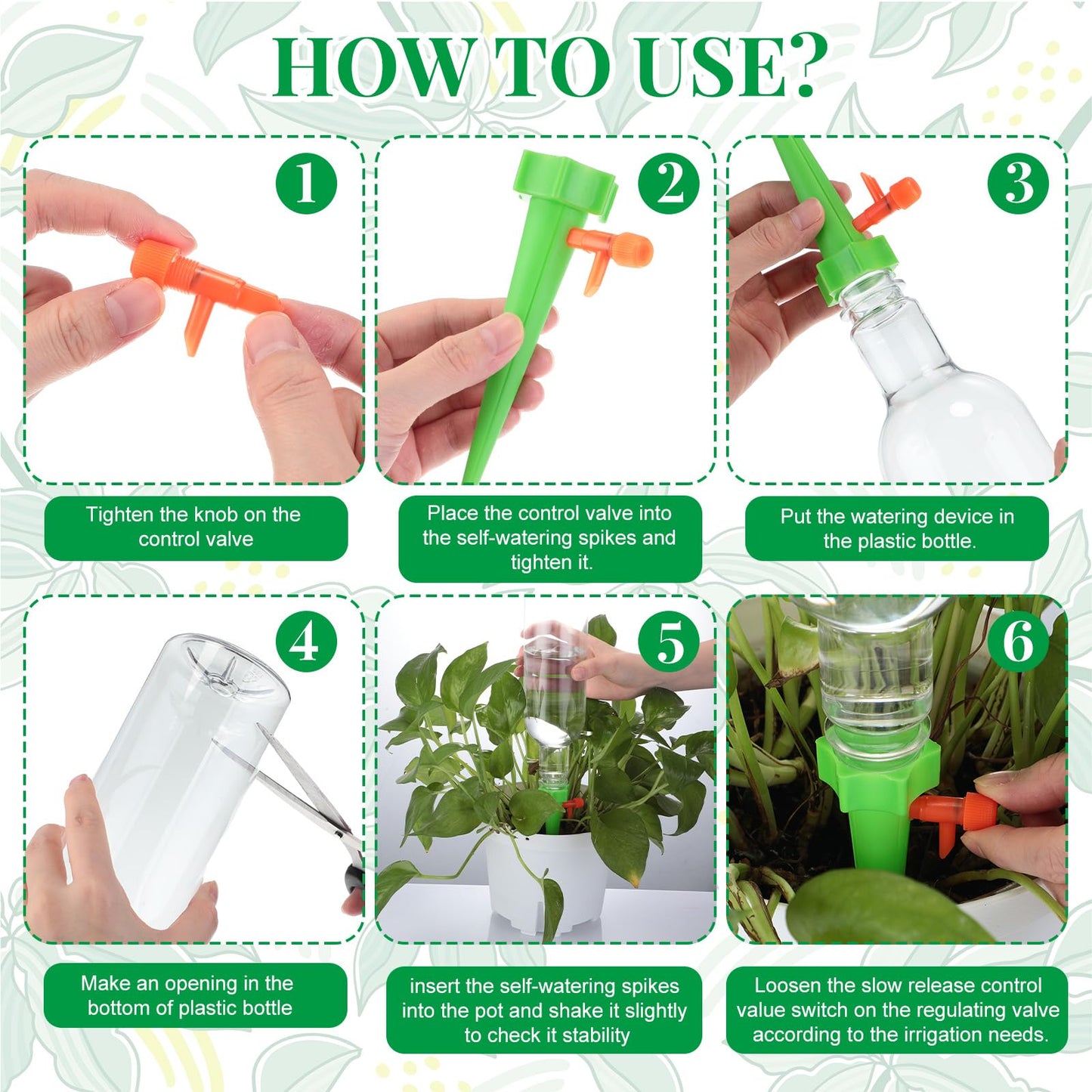 HOW TO USE?

1

Tighten the knob on the control valve

2

Place the control valve into the self-watering spikes and tighten it.

3

Put the watering device in the plastic bottle.

4

Make an opening in the bottom of plastic bottle

5

insert the self-watering spikes into the pot and shake it slightly to check it stability

6

Loosen the slow release control value switch on the regulating valve according to the irrigation needs.