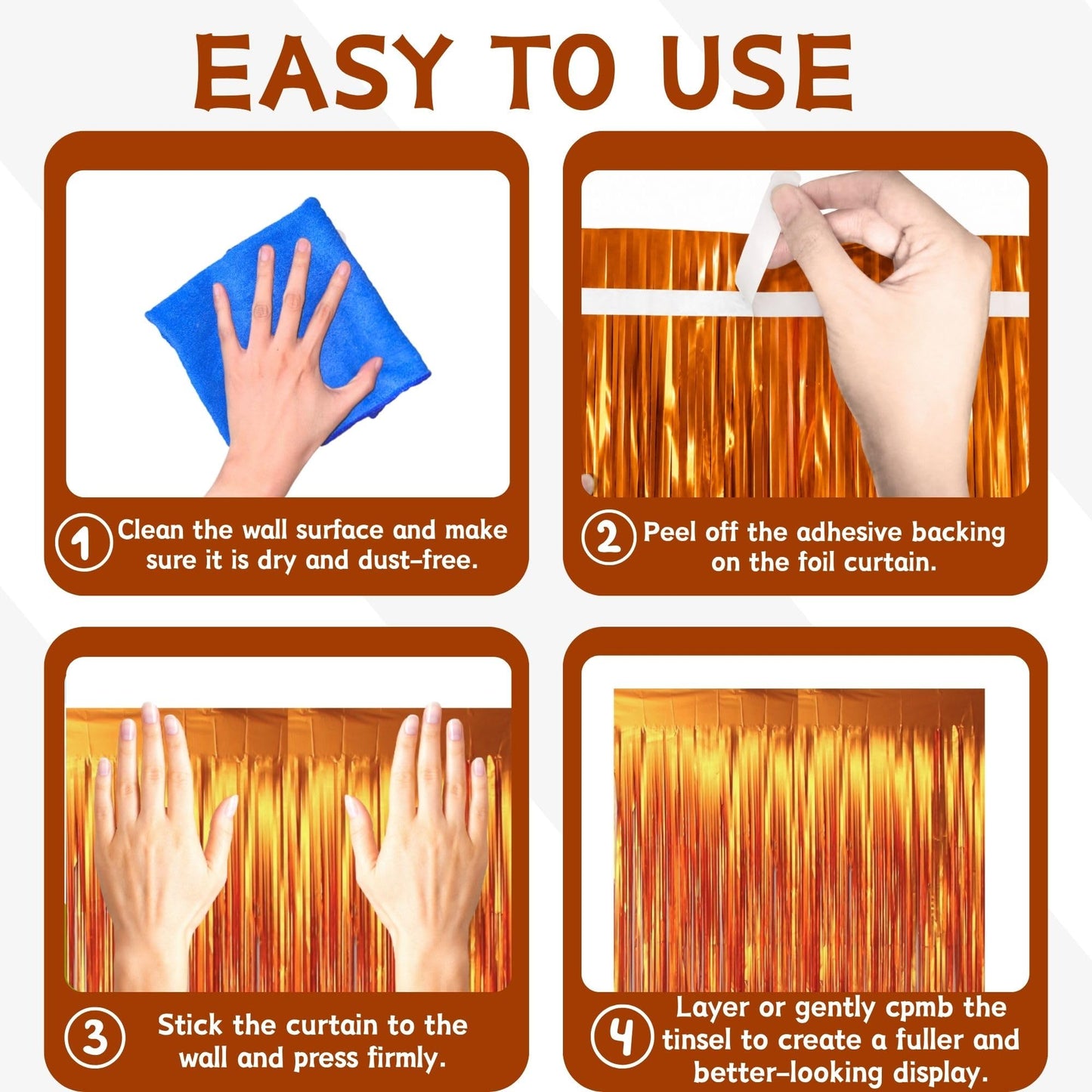 EASY TO USE

1 Clean the wall surface and make sure it is dry and dust-free.

2 Peel off the adhesive backing on the foil curtain.

3 Stick the curtain to the wall and press firmly.

4 Layer or gently cpmb the tinsel to create a fuller and better-looking display.