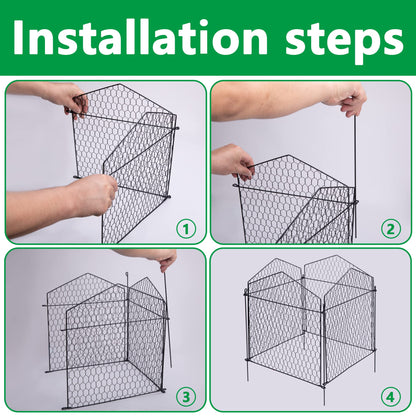 Installation steps

①

②

③

④