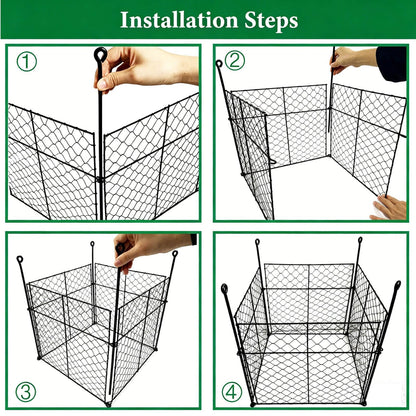 Installation Steps

①

②

③

④