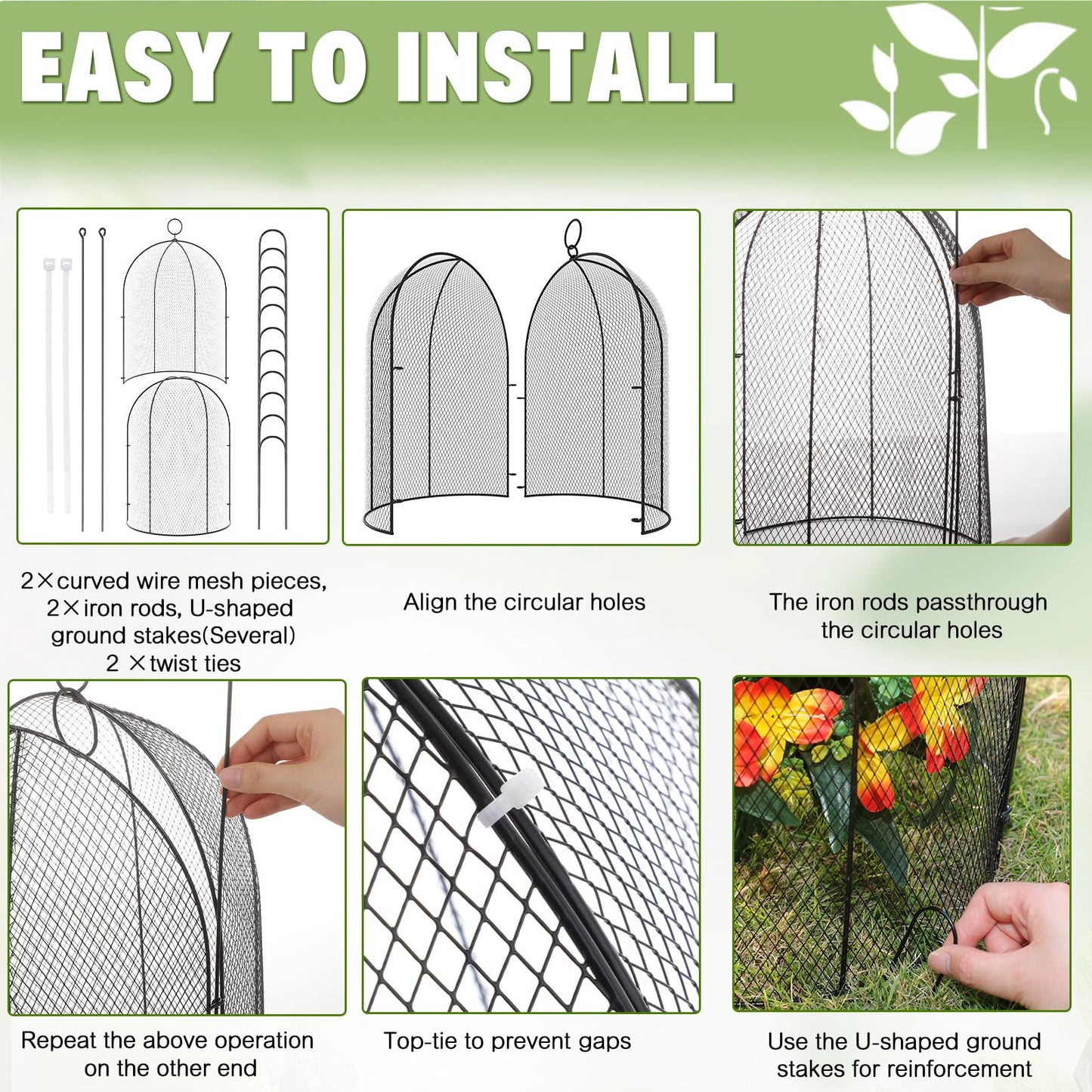 EASY TO INSTALL

2×curved wire mesh pieces, 2×iron rods, U-shaped ground stakes(Several) 2 ×twist ties

Align the circular holes

The iron rods passthrough the circular holes

Repeat the above operation on the other end

Top-tie to prevent gaps

Use the U-shaped ground stakes for reinforcement