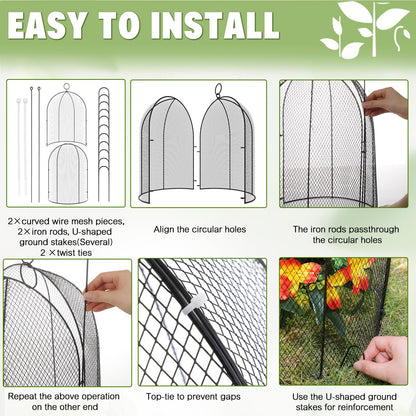 EASY TO INSTALL

2×curved wire mesh pieces, 2×iron rods, U-shaped ground stakes(Several) 2 ×twist ties

Align the circular holes

The iron rods passthrough the circular holes

Repeat the above operation on the other end

Top-tie to prevent gaps

Use the U-shaped ground stakes for reinforcement