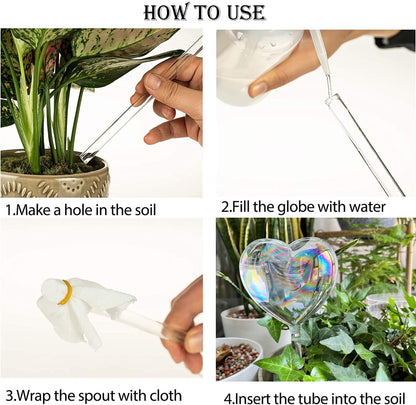 HOW TO USE

1.Make a hole in the soil

2.Fill the globe with water

3.Wrap the spout with cloth

4.Insert the tube into the soil