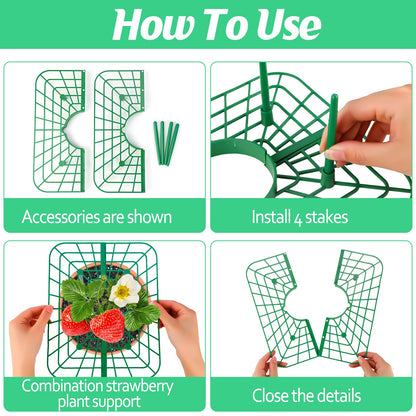 How To Use

Accessories are shown

Install 4 stakes

Combination strawberry plant support

Close the details