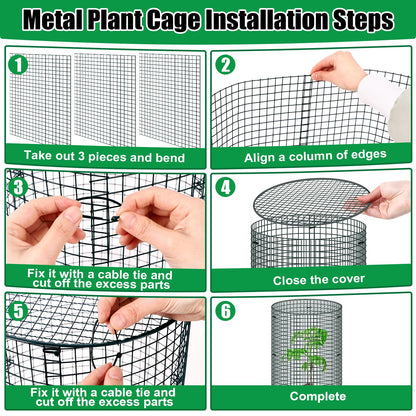 Metal Plant Cage Installation Steps

1
Take out 3 pieces and bend

2
Align a column of edges

3
Fix it with a cable tie and cut off the excess parts

4
Close the cover

5
Fix it with a cable tie and cut off the excess parts

6
Complete