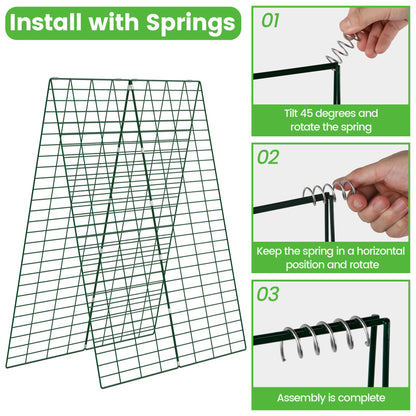 Install with Springs

01

Tilt 45 degrees and rotate the spring

02

Keep the spring in a horizontal position and rotate

03

Assembly is complete