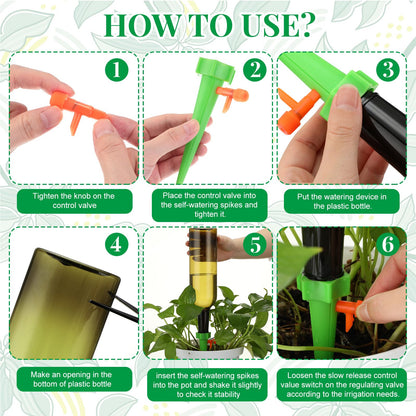 HOW TO USE?

1

Tighten the knob on the control valve

2

Place the control valve into the self-watering spikes and tighten it.

3

Put the watering device in the plastic bottle.

4

Make an opening in the bottom of plastic bottle

5

insert the self-watering spikes into the pot and shake it slightly to check it stability

6

Loosen the slow release control value switch on the regulating valve according to the irrigation needs.