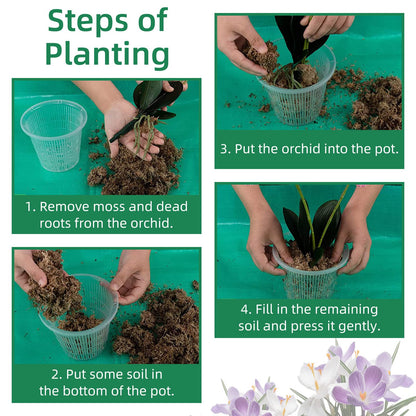 Steps of Planting

1. Remove moss and dead roots from the orchid.

2. Put some soil in the bottom of the pot.

3. Put the orchid into the pot.

4. Fill in the remaining soil and press it gently.