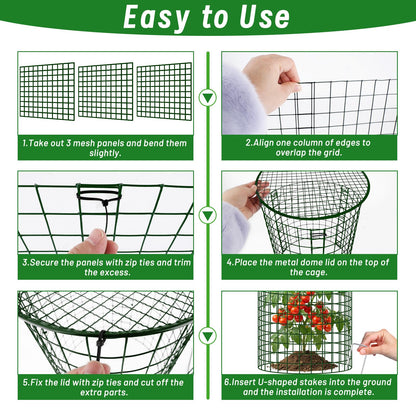 Easy to Use

1.Take out 3 mesh panels and bend them slightly.

2.Align one column of edges to overlap the grid.

3.Secure the panels with zip ties and trim the excess.

4.Place the metal dome lid on the top of the cage.

5.Fix the lid with zip ties and cut off the extra parts.

6.Insert U-shaped stakes into the ground and the installation is complete.