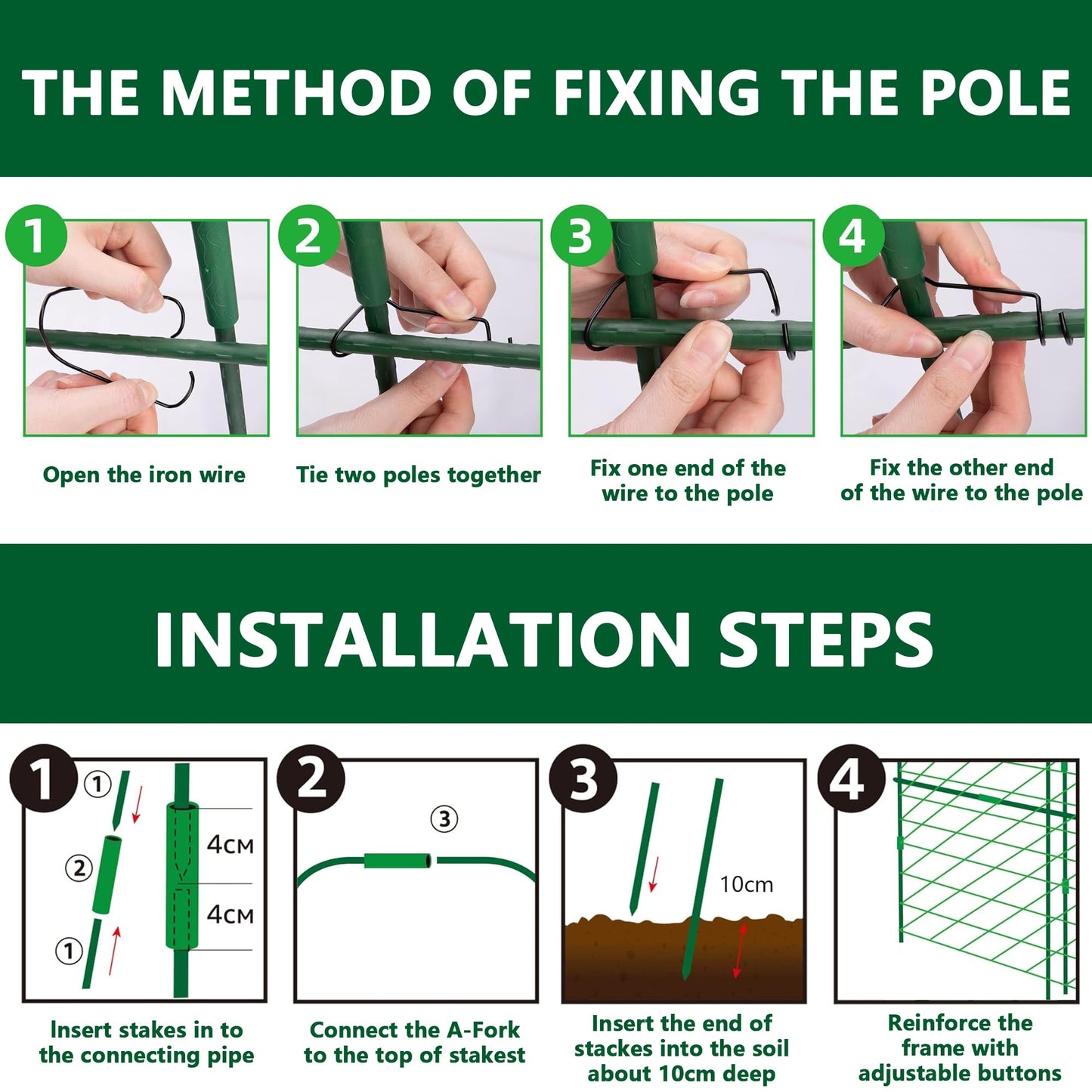 THE METHOD OF FIXING THE POLE

1

Open the iron wire

2

Tie two poles together

3

Fix one end of the wire to the pole

4

Fix the other end of the wire to the pole

INSTALLATION STEPS

1

①

②

①

4CM

4CM

Insert stakes in to the connecting pipe

2

③

Connect the A-Fork to the top of stakest

3

10cm

Insert the end of stackes into the soil about 10cm deep

4

Reinforce the frame with adjustable buttons