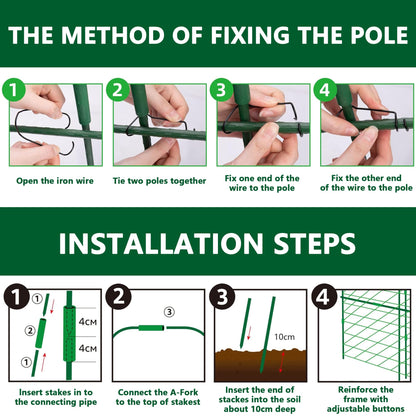 THE METHOD OF FIXING THE POLE

1
Open the iron wire

2
Tie two poles together

3
Fix one end of the wire to the pole

4
Fix the other end of the wire to the pole

INSTALLATION STEPS

1
①
②
①
4CM
4CM
Insert stakes in to the connecting pipe

2
③
Connect the A-Fork to the top of stakest

3
10cm
Insert the end of stackes into the soil about 10cm deep

4
Reinforce the frame with adjustable buttons