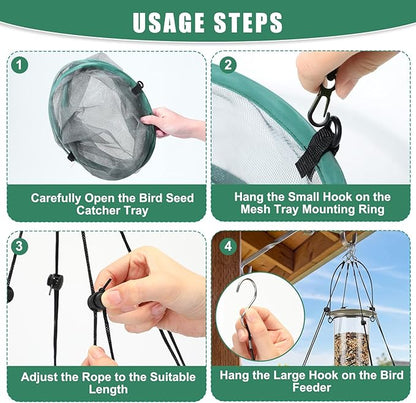 USAGE STEPS

1

Carefully Open the Bird Seed Catcher Tray

2

Hang the Small Hook on the Mesh Tray Mounting Ring

3

Adjust the Rope to the Suitable Length

4

Hang the Large Hook on the Bird Feeder