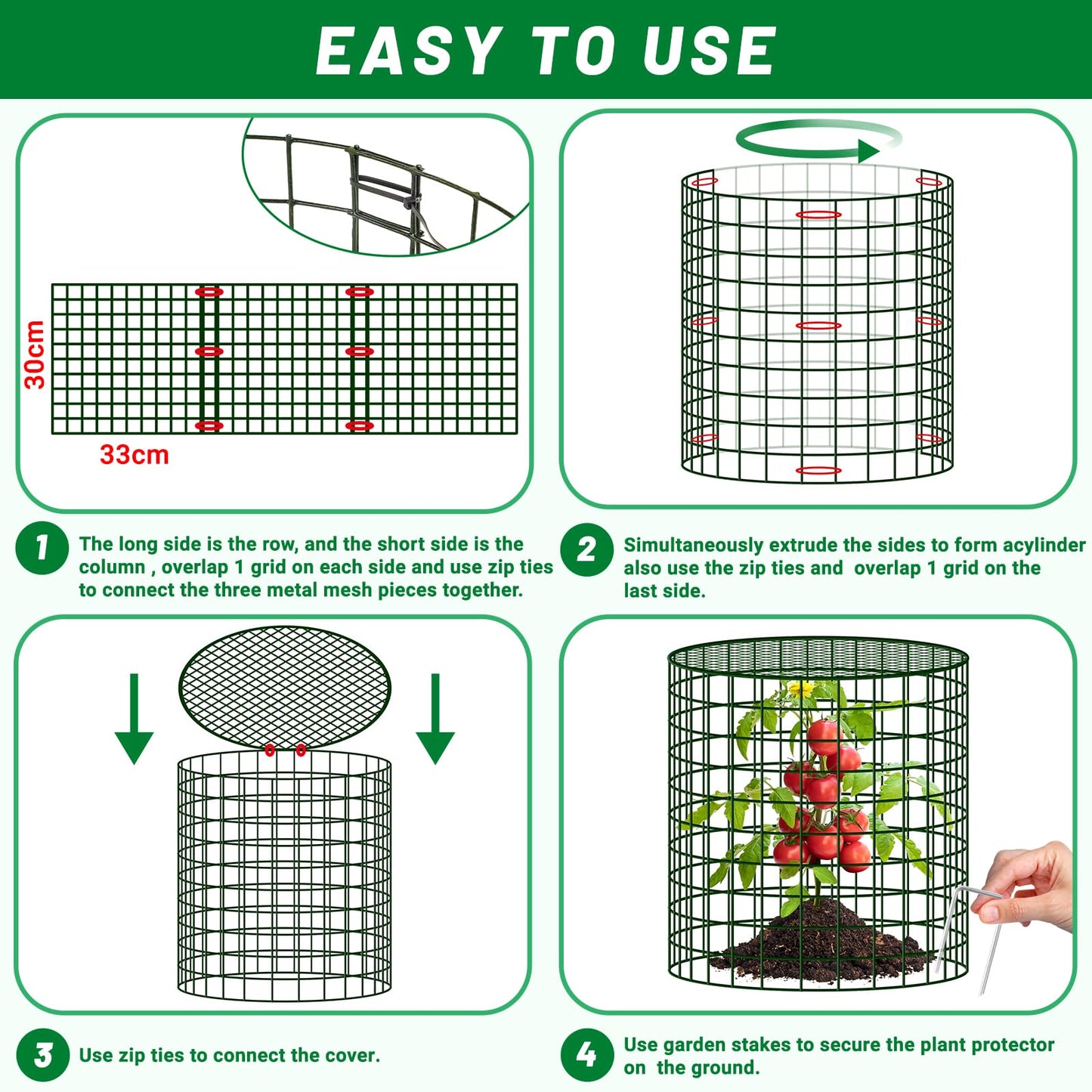 EASY TO USE

30cm

33cm

1 The long side is the row, and the short side is the column , overlap 1 grid on each side and use zip ties to connect the three metal mesh pieces together.

2 Simultaneously extrude the sides to form acylinder also use the zip ties and overlap 1 grid on the last side.

3 Use zip ties to connect the cover.

4 Use garden stakes to secure the plant protector on the ground.