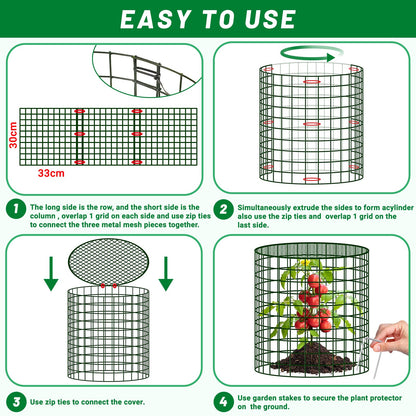 EASY TO USE

30cm

33cm

1 The long side is the row, and the short side is the column , overlap 1 grid on each side and use zip ties to connect the three metal mesh pieces together.

2 Simultaneously extrude the sides to form acylinder also use the zip ties and overlap 1 grid on the last side.

3 Use zip ties to connect the cover.

4 Use garden stakes to secure the plant protector on the ground.