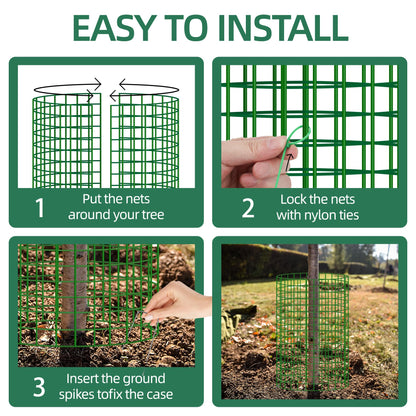 EASY TO INSTALL

1 Put the nets around your tree

2 Lock the nets with nylon ties

3 Insert the ground spikes tofix the case