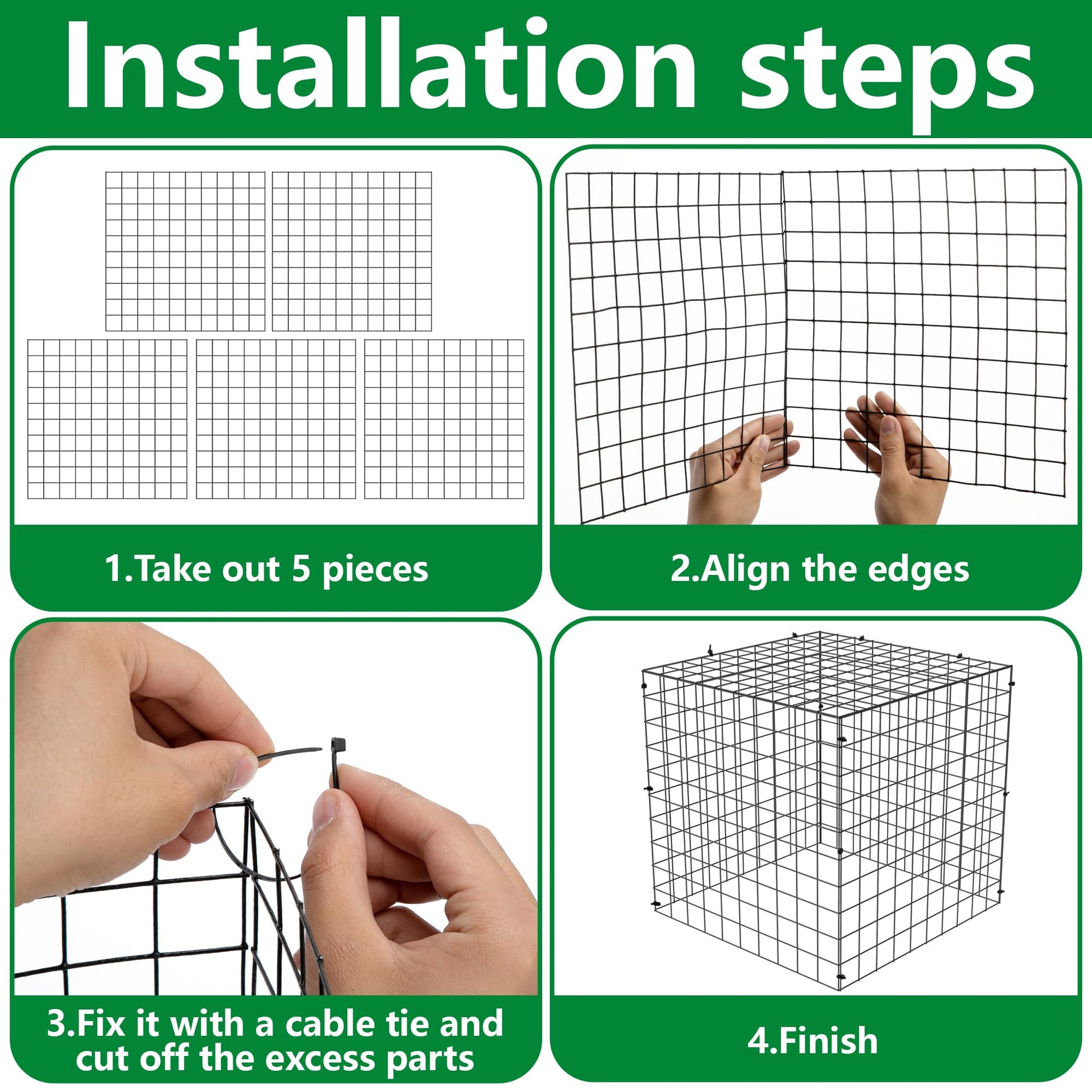 Installation steps

1.Take out 5 pieces

2.Align the edges

3.Fix it with a cable tie and cut off the excess parts

4.Finish