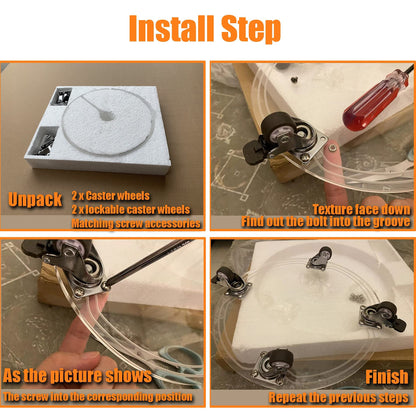 Install Step

Unpack
2 x Caster wheels
2 x lockable caster wheels
Matching screw accessories

Texture face down
Find out the bolt into the groove

As the picture shows
The screw into the corresponding position

Finish
Repeat the previous steps