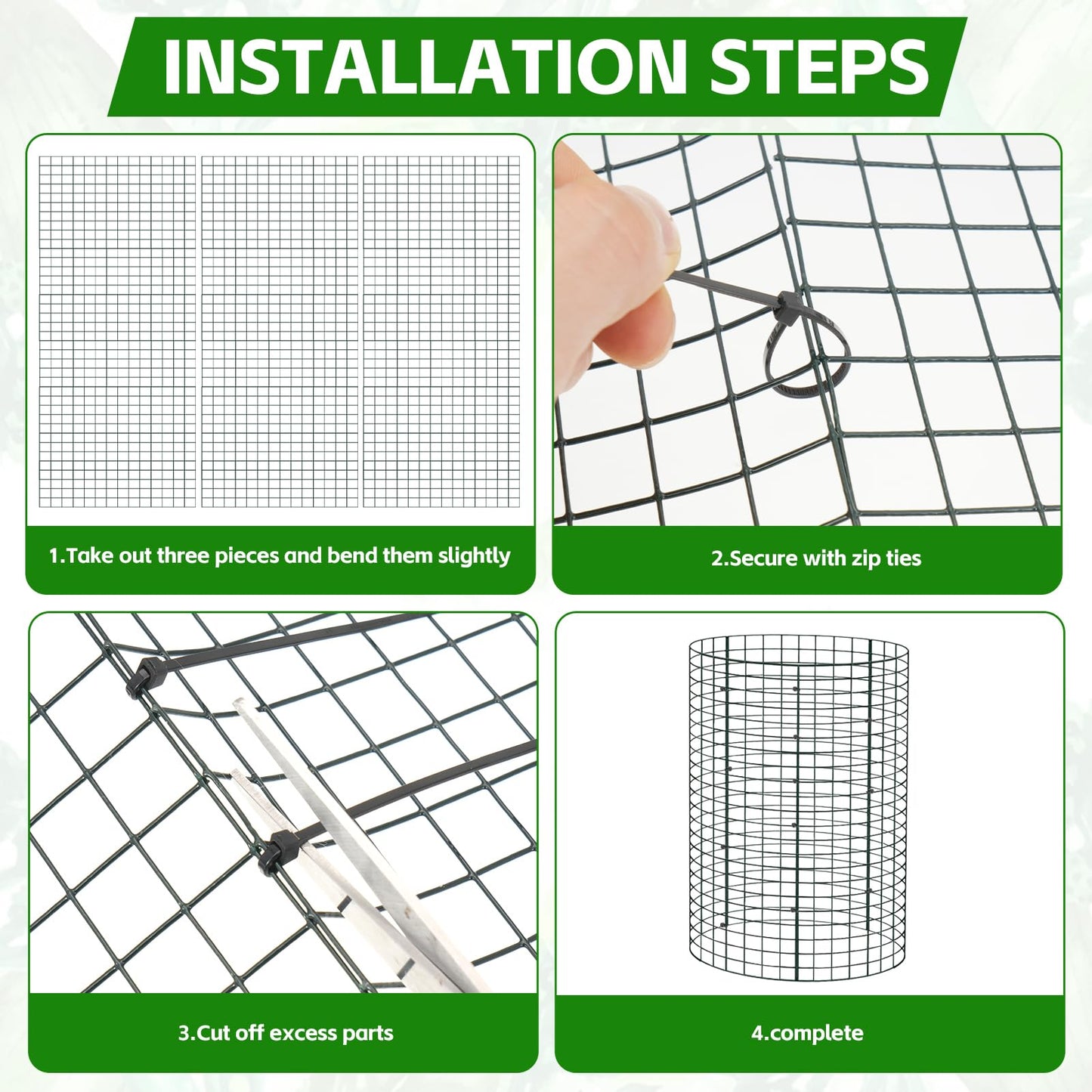 INSTALLATION STEPS

1.Take out three pieces and bend them slightly

2.Secure with zip ties

3.Cut off excess parts

4.complete