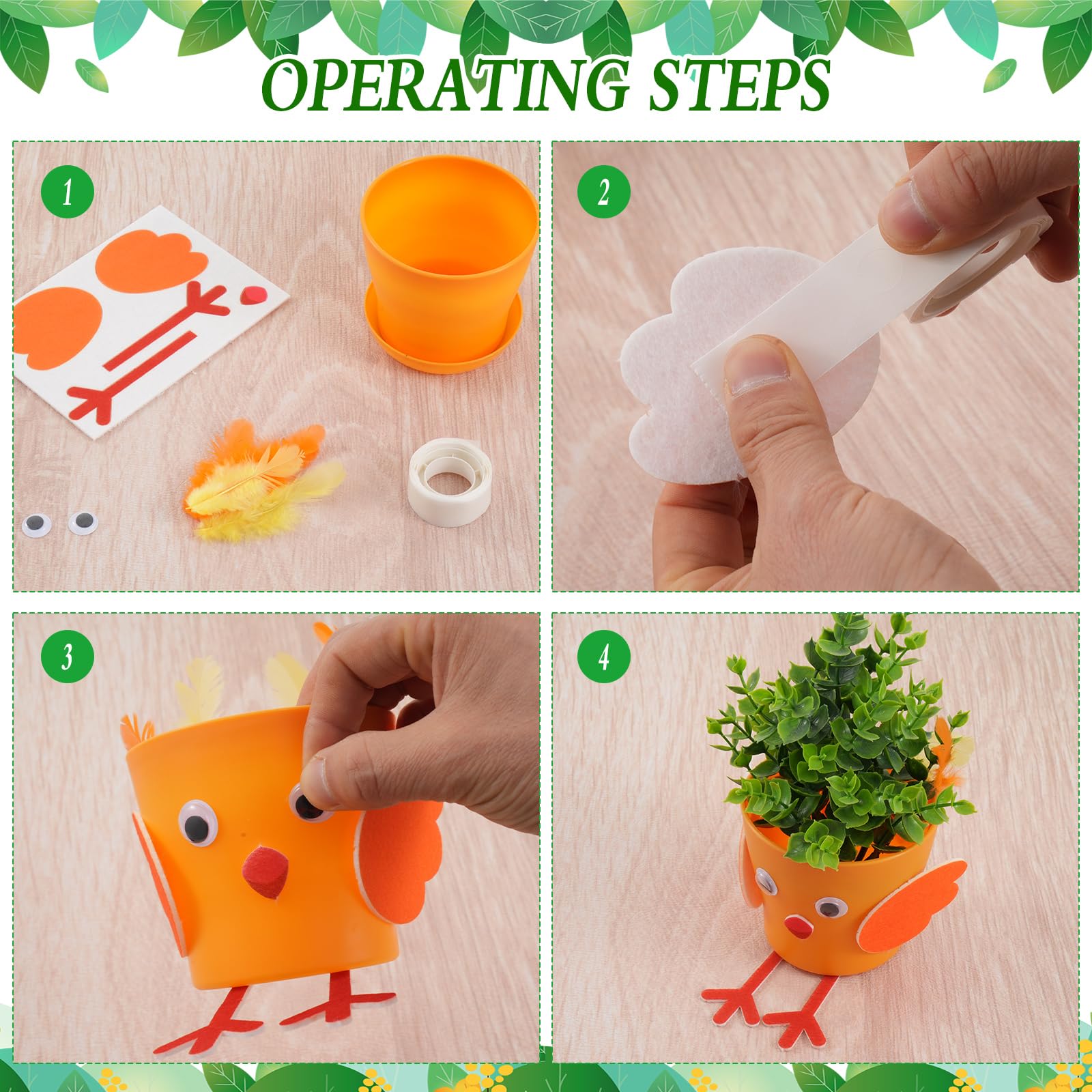 OPERATING STEPS

1

2

3

4