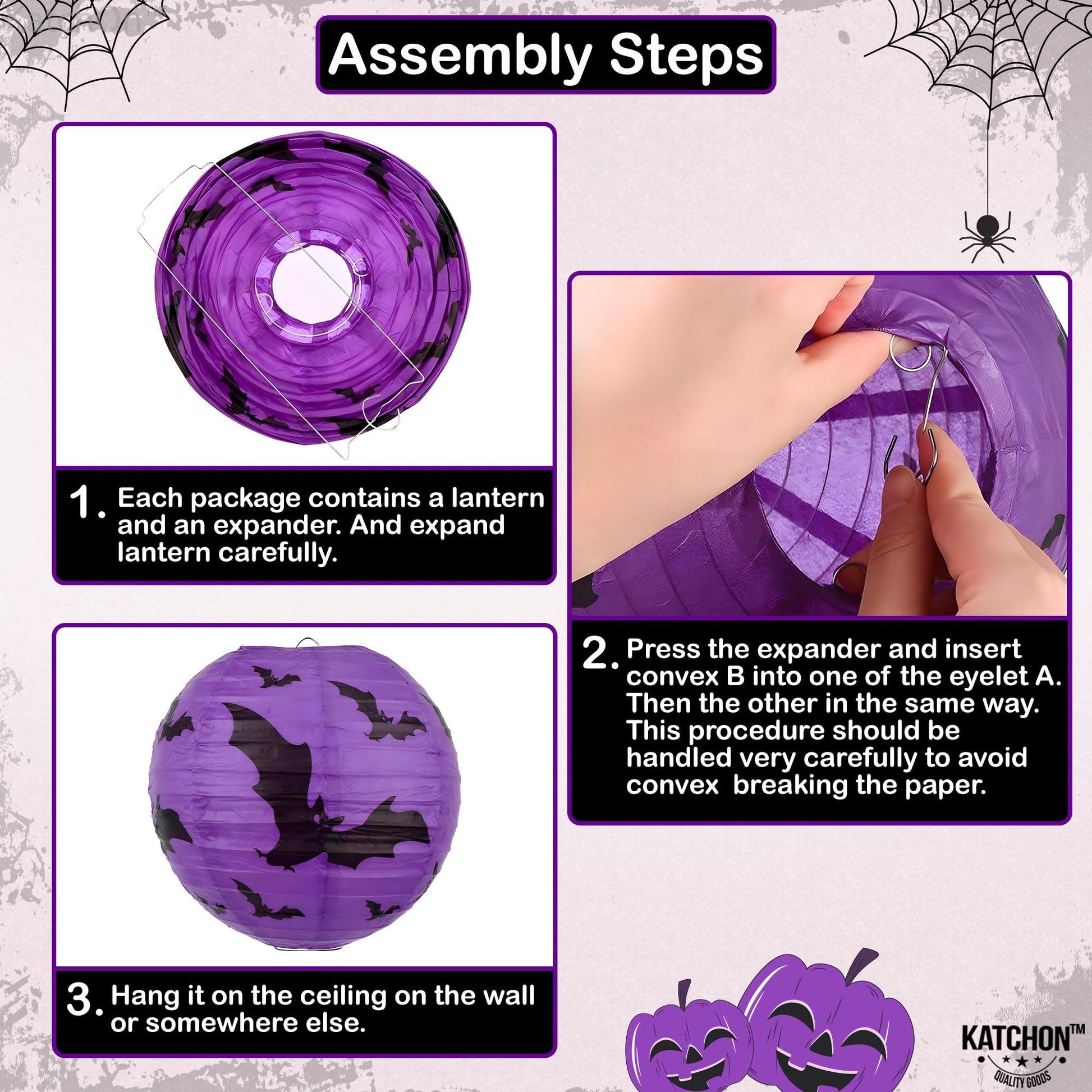 Assembly Steps

1. Each package contains a lantern and an expander. And expand lantern carefully.

2. Press the expander and insert convex B into one of the eyelet A. Then the other in the same way. This procedure should be handled very carefully to avoid convex breaking the paper.

3. Hang it on the ceiling on the wall or somewhere else.

KATCHON™
QUALITY GOODS