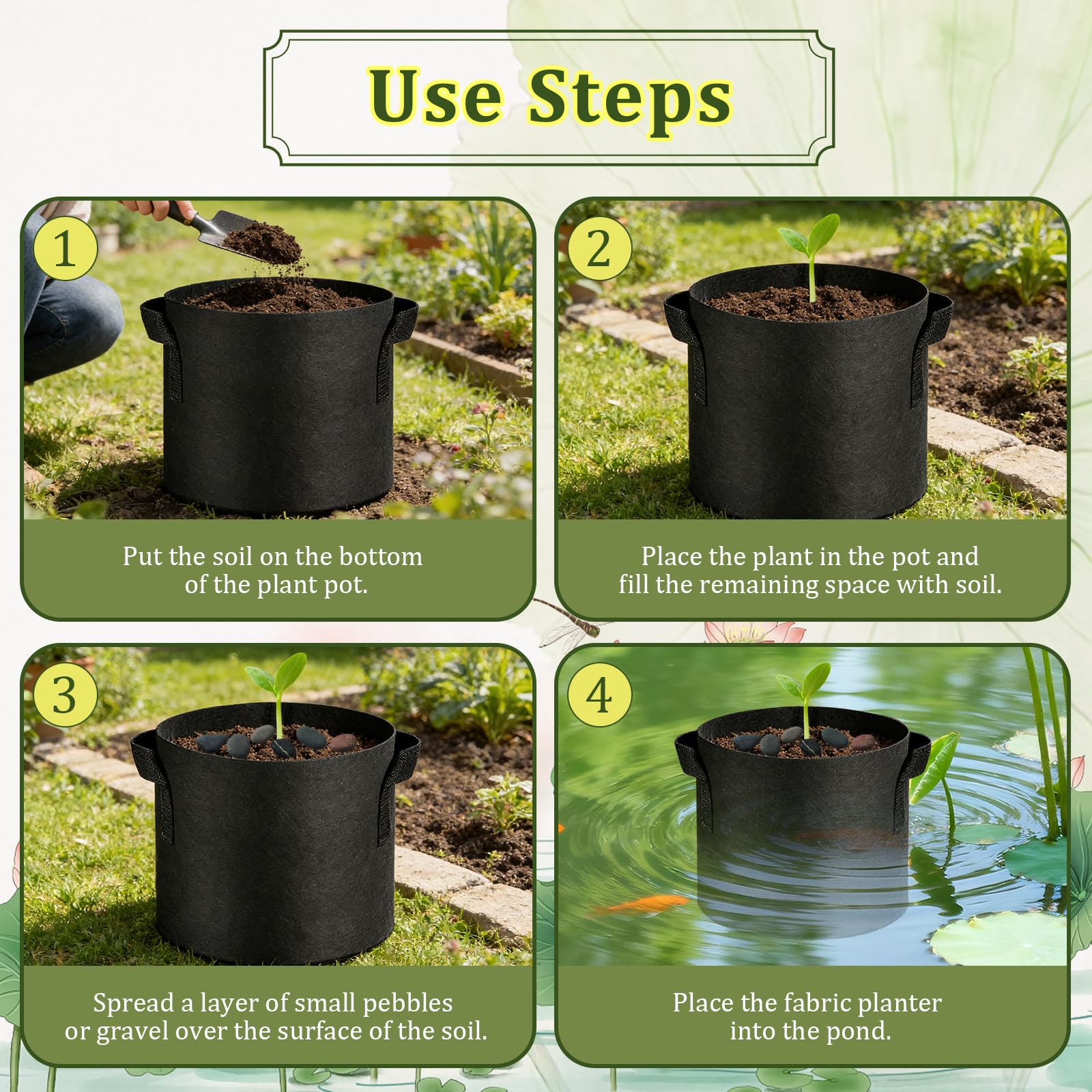 Use Steps

1

Put the soil on the bottom of the plant pot.

2

Place the plant in the pot and fill the remaining space with soil.

3

Spread a layer of small pebbles or gravel over the surface of the soil.

4

Place the fabric planter into the pond.