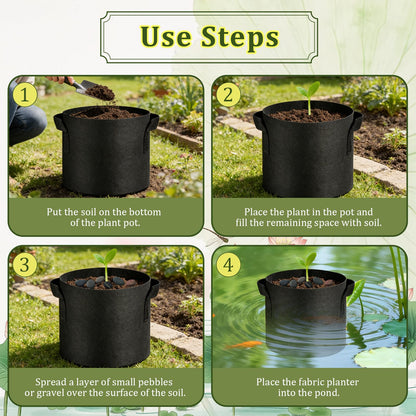 Use Steps

1

Put the soil on the bottom of the plant pot.

2

Place the plant in the pot and fill the remaining space with soil.

3

Spread a layer of small pebbles or gravel over the surface of the soil.

4

Place the fabric planter into the pond.