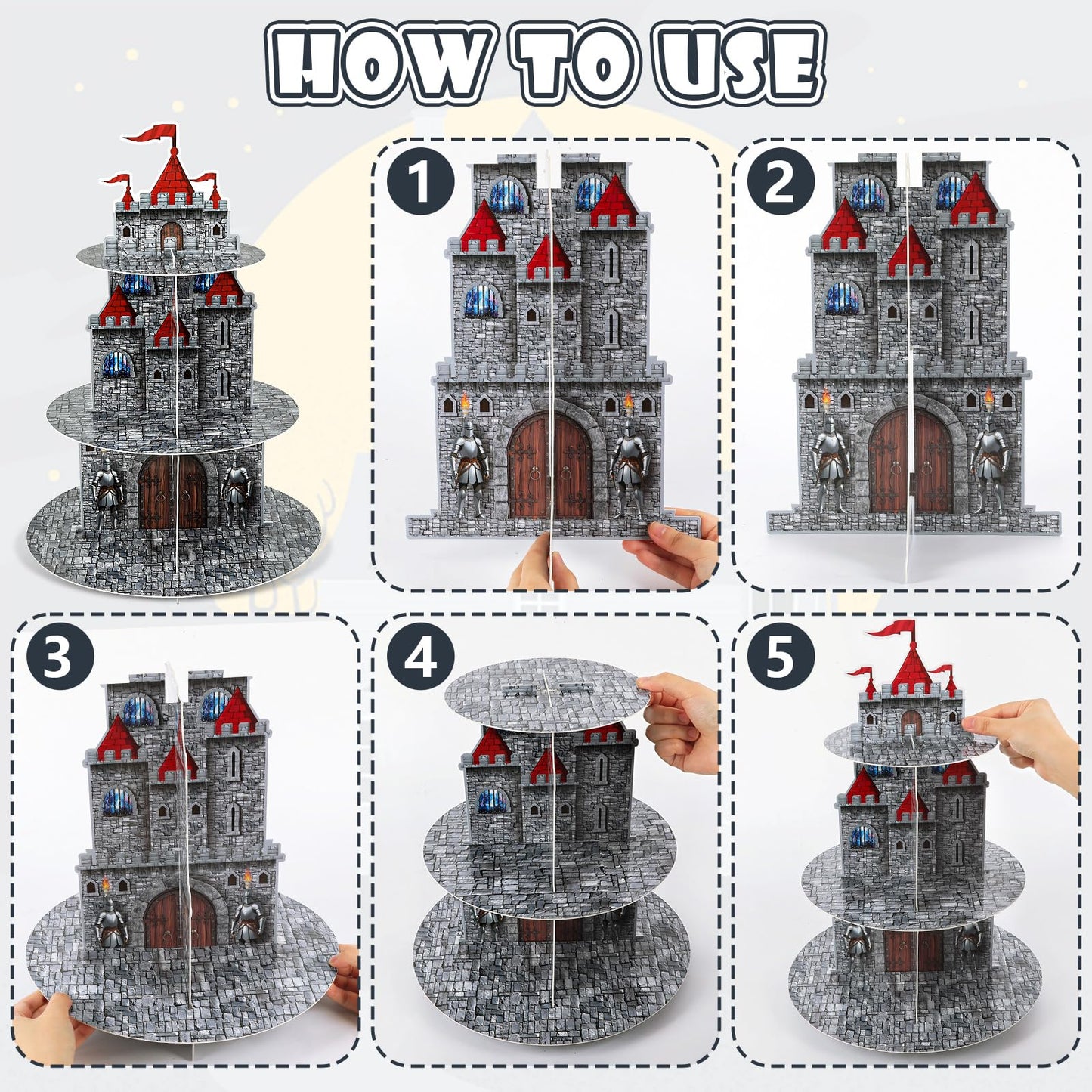 HOW TO USE

1

2

3

4

5