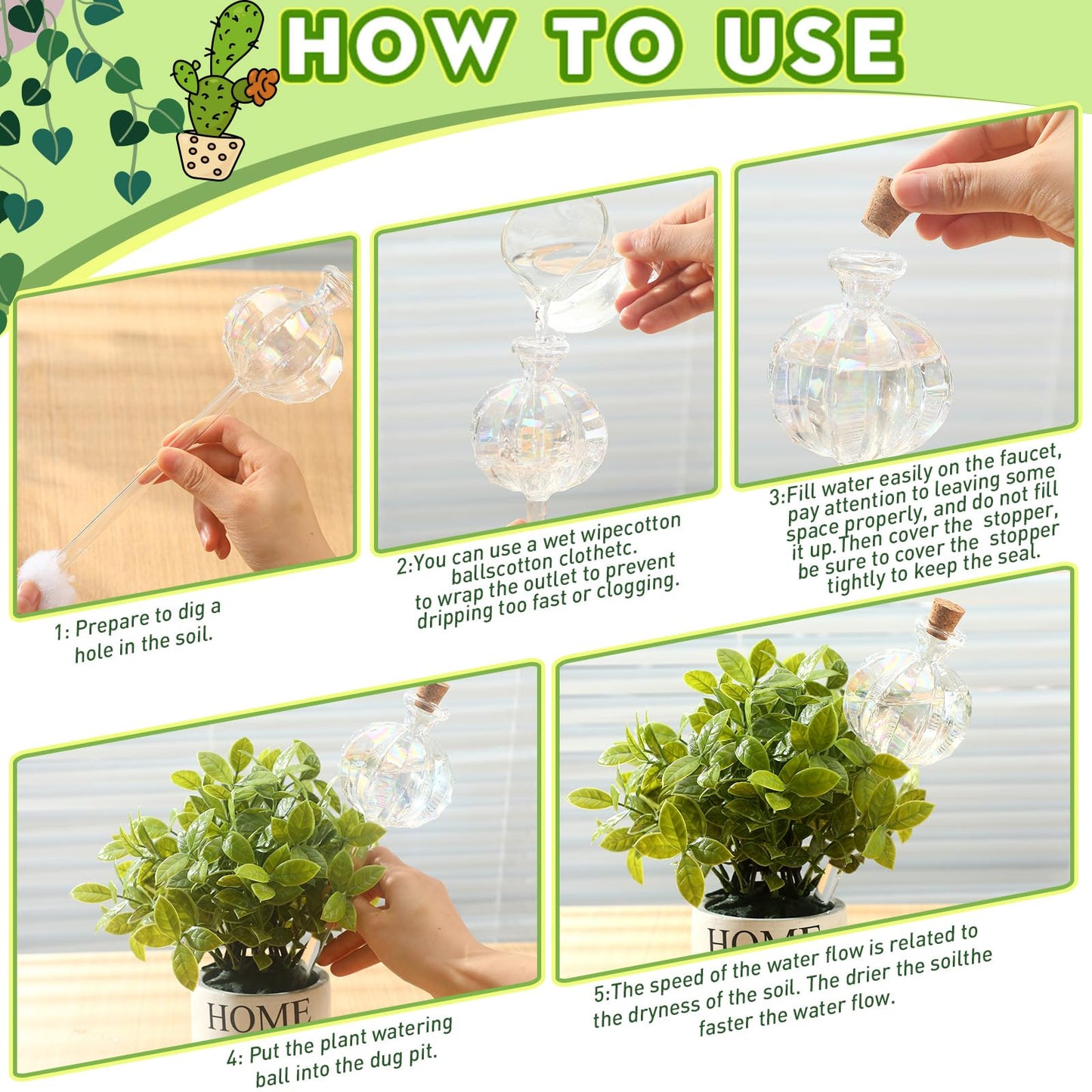 HOW TO USE

1: Prepare to dig a hole in the soil.

2:You can use a wet wipecotton ballscotton clothetc. to wrap the outlet to prevent dripping too fast or clogging.

3:Fill water easily on the faucet, pay attention to leaving some space properly, and do not fill it up.Then cover the stopper, be sure to cover the stopper tightly to keep the seal.

HOME

4: Put the plant watering ball into the dug pit.

HOME

5:The speed of the water flow is related to the dryness of the soil. The drier the soilthe faster the water flow.