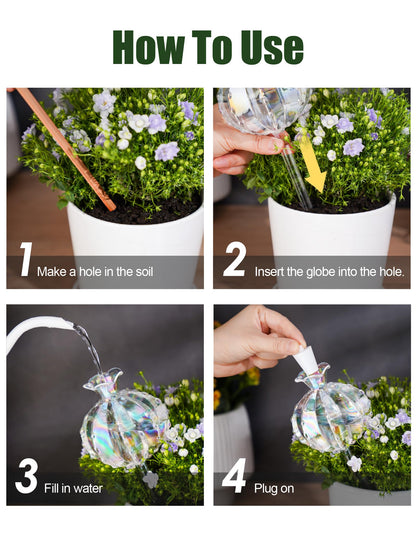 How To Use

1 Make a hole in the soil

2 Insert the globe into the hole.

3 Fill in water

4 Plug on