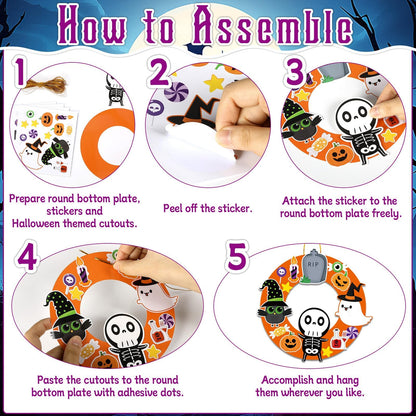 How to Assemble

1

Prepare round bottom plate, stickers and Halloween themed cutouts.

2

Peel off the sticker.

3

Attach the sticker to the round bottom plate freely.

4

Paste the cutouts to the round bottom plate with adhesive dots.

5

RIP

Accomplish and hang them wherever you like.