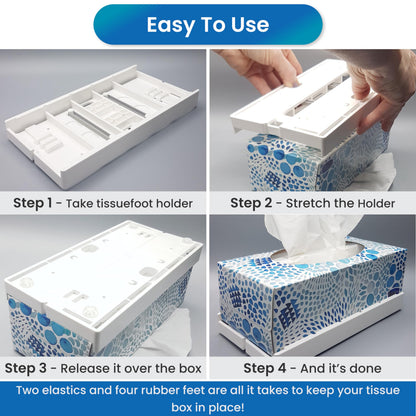 Easy To Use

Step 1 - Take tissuefoot holder

Step 2 - Stretch the Holder

Step 3 - Release it over the box

Step 4 - And it's done

Two elastics and four rubber feet are all it takes to keep your tissue box in place!