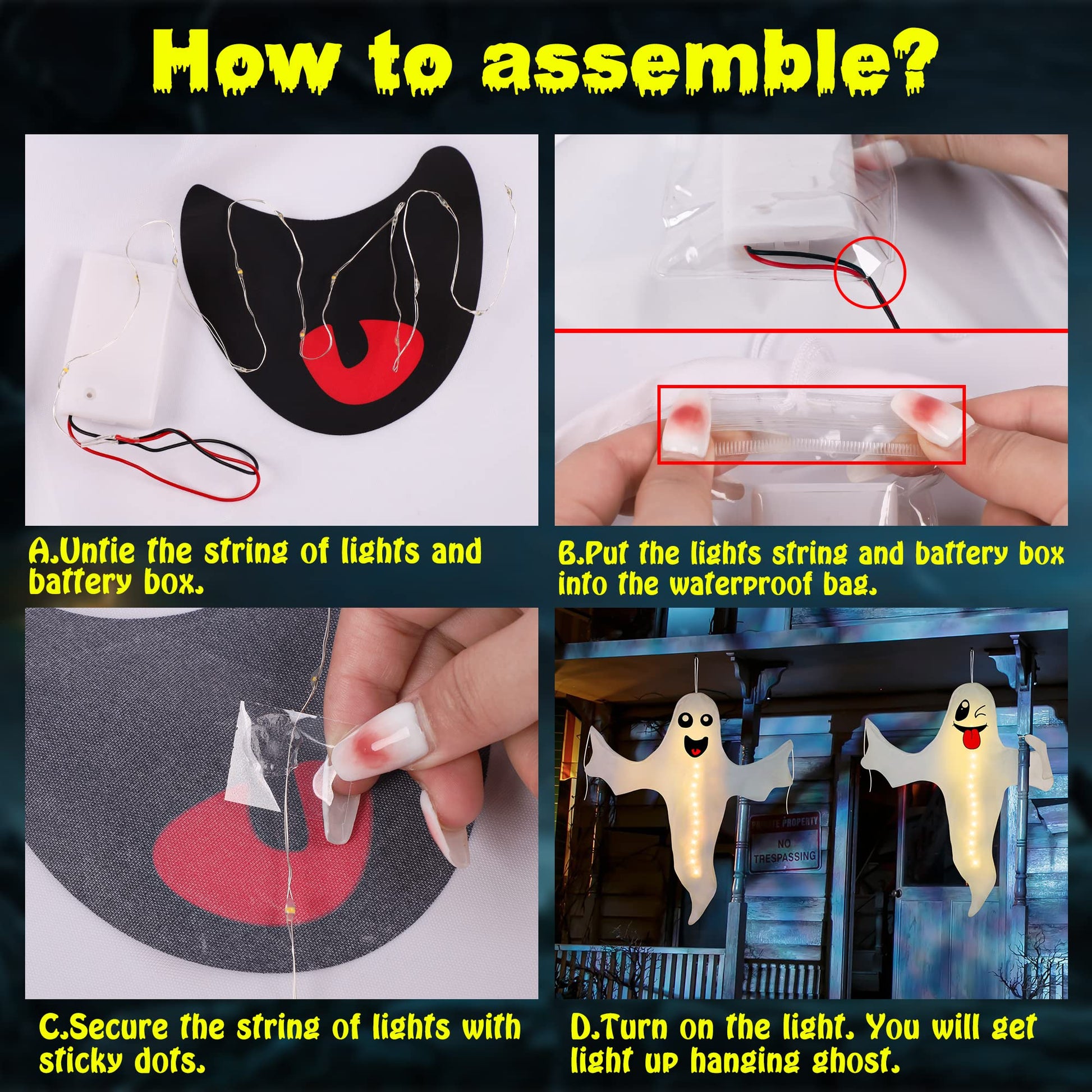 How to assemble?

A.Untie the string of lights and battery box.

B.Put the lights string and battery box into the waterproof bag.

C.Secure the string of lights with sticky dots.

PRIVATE PROPERTY
NO TRESPASSING

D.Turn on the light. You will get light up hanging ghost.