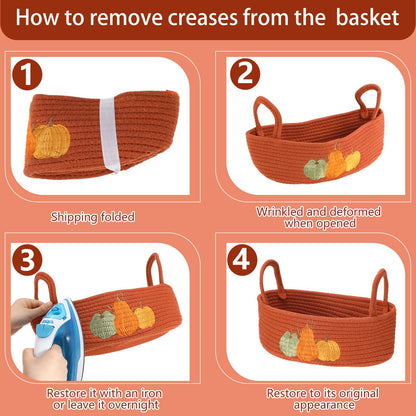 How to remove creases from the basket

1

Shipping folded

2

Wrinkled and deformed when opened

3

Restore it with an iron or leave it overnight

4

Restore to its original appearance