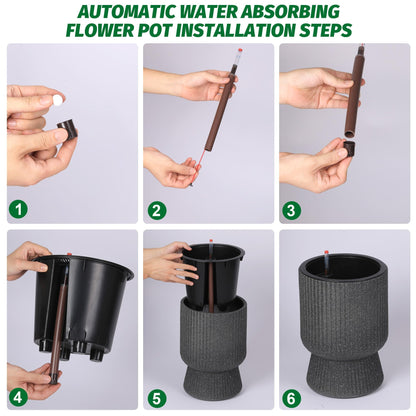 AUTOMATIC WATER ABSORBING FLOWER POT INSTALLATION STEPS

1

2

3

4

5

6