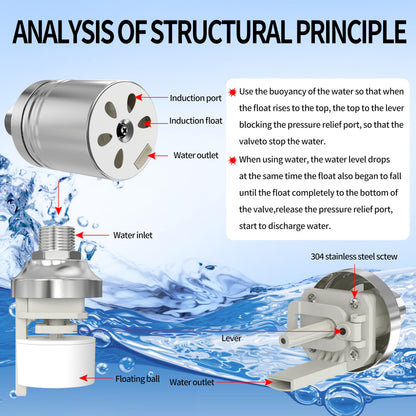 ANALYSIS OF STRUCTURAL PRINCIPLE

Induction port
Induction float
Water outlet

Use the buoyancy of the water so that when the float rises to the top, the top to the lever blocking the pressure relief port, so that the valveto stop the water.

When using water, the water level drops at the same time the float also began to fall until the float completely to the bottom of the valve,release the pressure relief port, start to discharge water.

Water inlet

304 stainless steel sctew

Lever

Floating ball

Water outlet