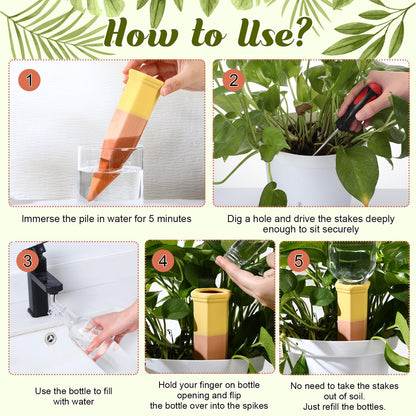 How to Use?

1

Immerse the pile in water for 5 minutes

2

Dig a hole and drive the stakes deeply enough to sit securely

3

Use the bottle to fill with water

4

Hold your finger on bottle opening and flip the bottle over into the spikes

5

No need to take the stakes out of soil. Just refill the bottles.