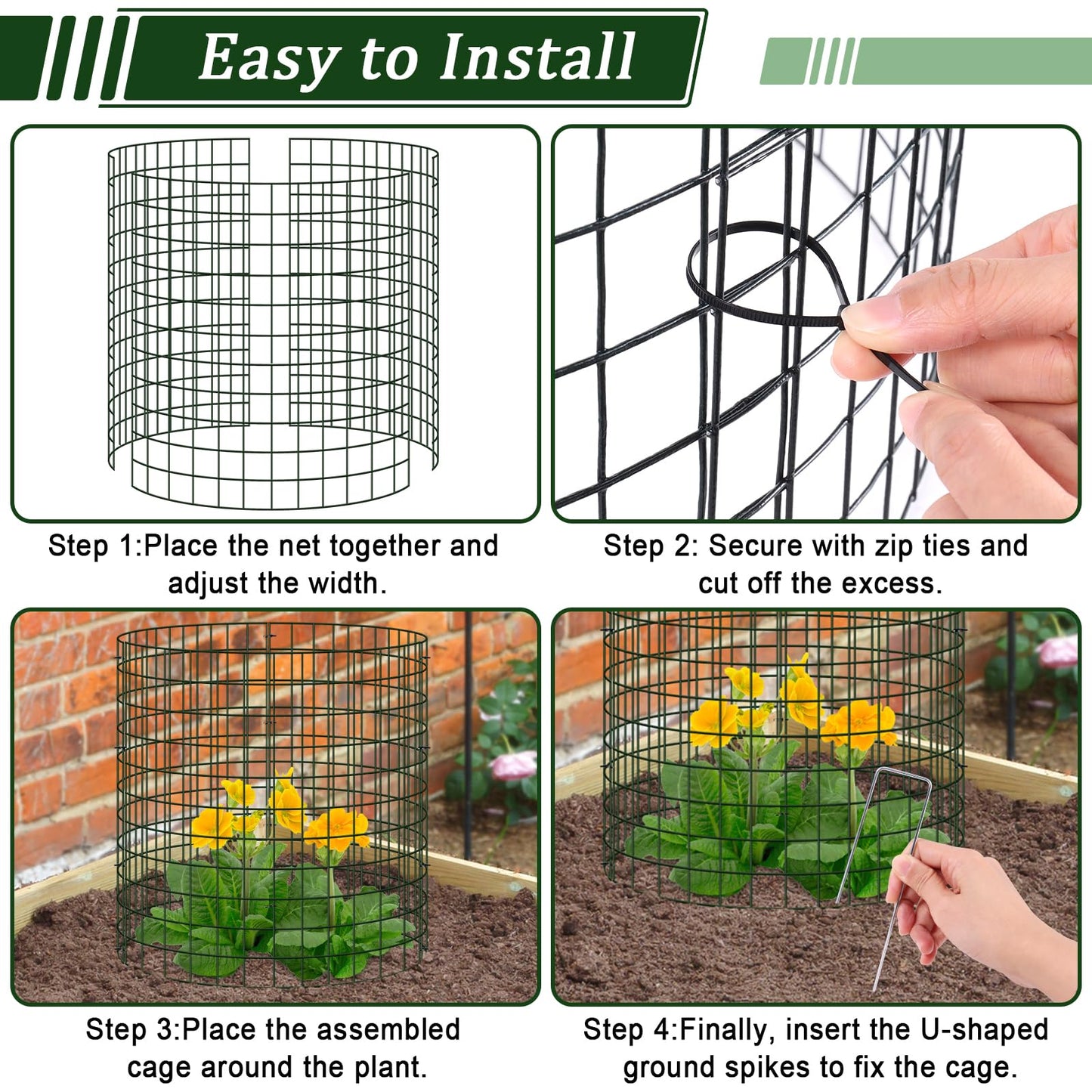 Easy to Install

Step 1:Place the net together and adjust the width.

Step 2: Secure with zip ties and cut off the excess.

Step 3:Place the assembled cage around the plant.

Step 4:Finally, insert the U-shaped ground spikes to fix the cage.