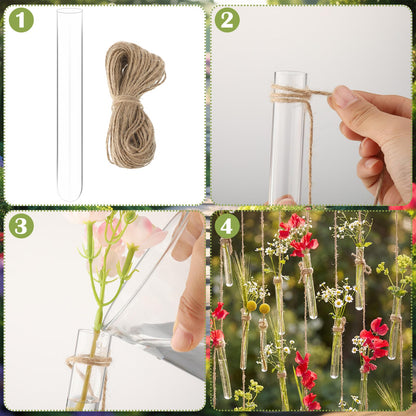 1
2
3
4