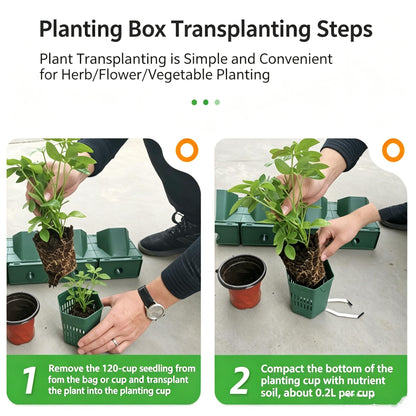 Planting Box Transplanting Steps

Plant Transplanting is Simple and Convenient for Herb/Flower/Vegetable Planting

1 Remove the 120-cup seedling from fom the bag or cup and transplant the plant into the planting cup

2 Compact the bottom of the planting cup with nutrient soil, about 0.2L per cup