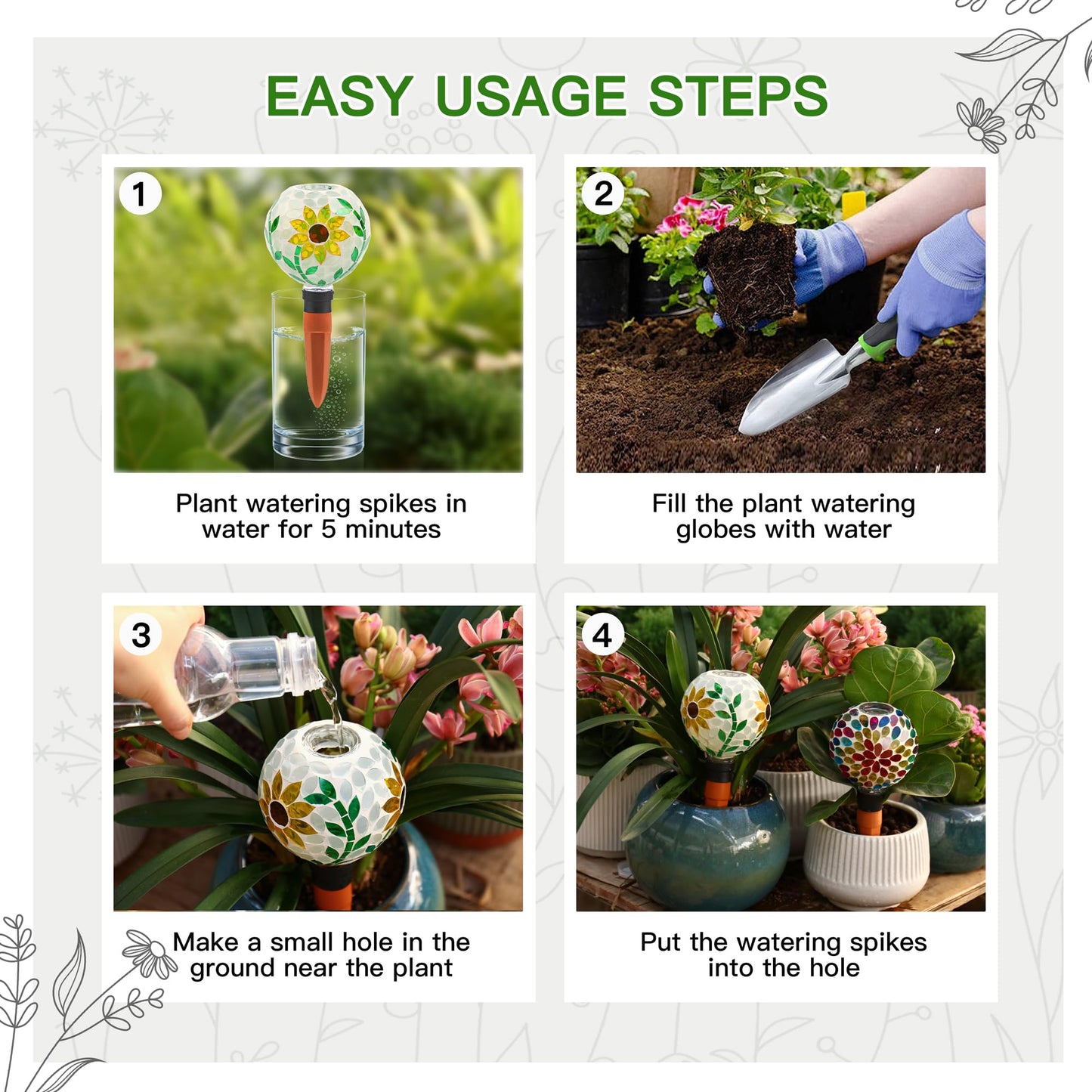 EASY USAGE STEPS

1

Plant watering spikes in water for 5 minutes

2

Fill the plant watering globes with water

3

Make a small hole in the ground near the plant

4

Put the watering spikes into the hole